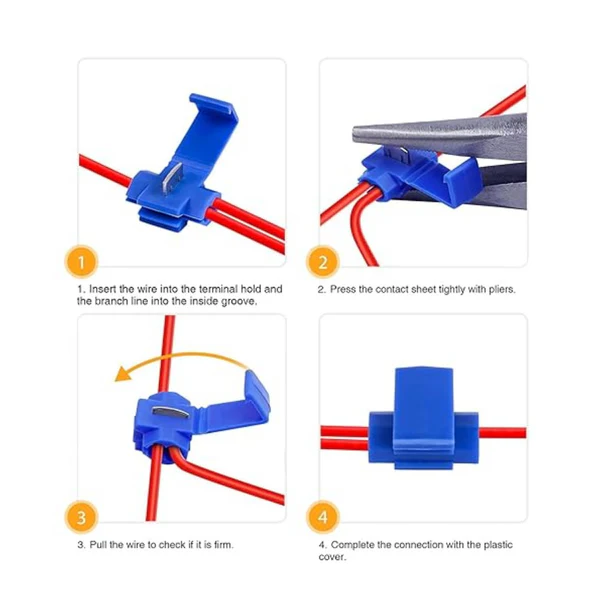 1

1. Insert the wire into the terminal hold and the branch line into the inside groove.

2

2. Press the contact sheet tightly with pliers.

3

3. Pull the wire to check if it is firm.

4

4. Complete the connection with the plastic cover.